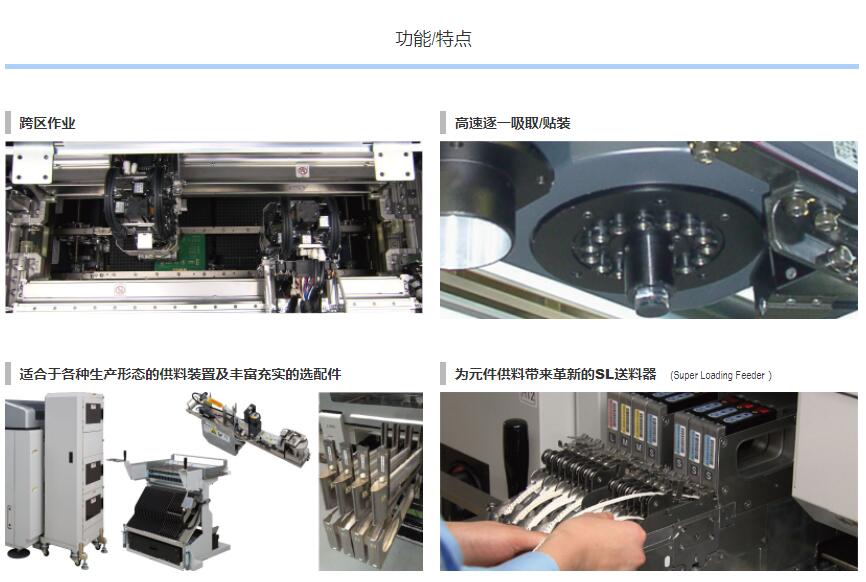 功能/特点

跨区作业

高速逐一吸取/贴装

适合于各种生产形态的供料装置及丰富充实的选配件

为元件供料带来革新的SL送料器 (Super Loading Feeder )